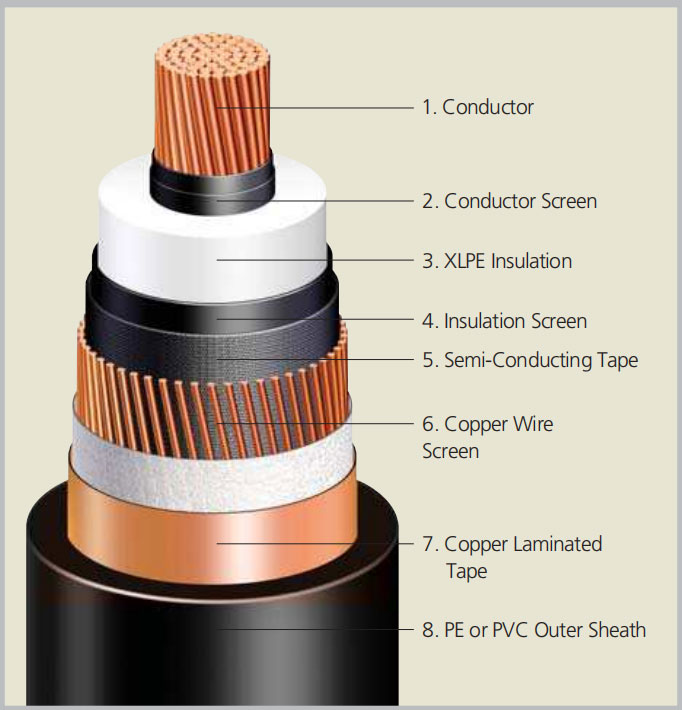 1. Conductor

2. Conductor Screen

3. XLPE Insulation

4. Insulation Screen

5. Semi-Conducting Tape

6. Copper Wire Screen

7. Copper Laminated Tape

8. PE or PVC Outer Sheath